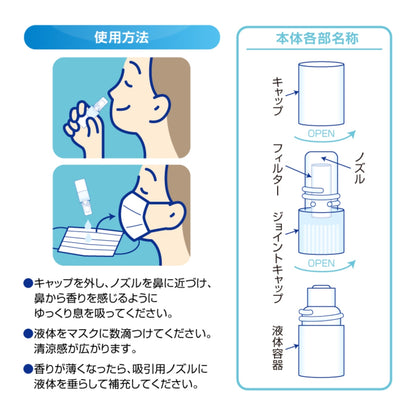 使用方法

●キャップを外し、ノズルを鼻に近づけ、鼻から香りを感じるようにゆっくり息を吸ってください。

●液体をマスクに数滴つけてください。清涼感が広がります。

●香りが薄くなったら、吸引用ノズルに液体を垂らして補充してください。

本体各部名称

キャップ

OPEN

フィルター

ノズル

ジョイントキャップ

OPEN

液体容器